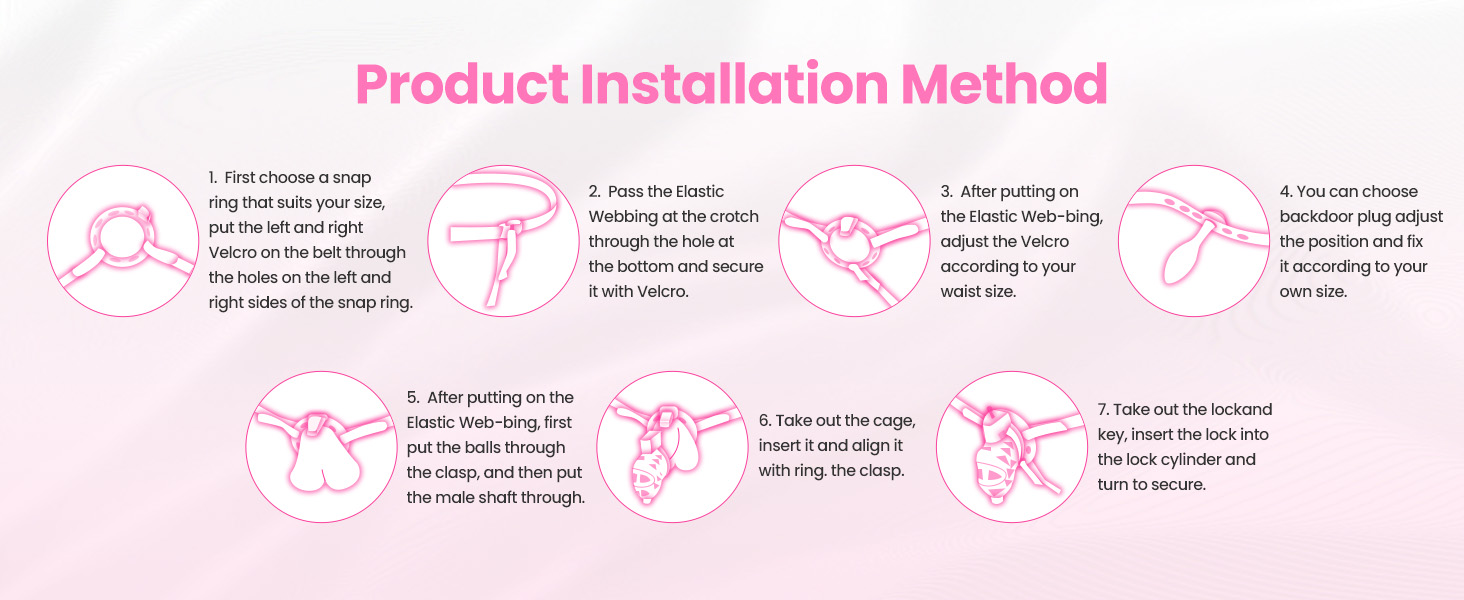 Product Installation Method

1. First choose a snap ring that suits your size, put the left and right Velcro on the belt through the holes on the left and right sides of the snap ring.

2. Pass the Elastic Webbing at the crotch through the hole at the bottom and secure it with Velcro.

3. After putting on the Elastic Web-bing, adjust the Velcro according to your waist size.

4. You can choose backdoor plug adjust the position and fix it according to your own size.

5. After putting on the Elastic Web-bing, first put the balls through the clasp, and then put the male shaft through.

6. Take out the cage, insert it and align it with ring. the clasp.

7. Take out the lockand key, insert the lock into the lock cylinder and turn to secure.