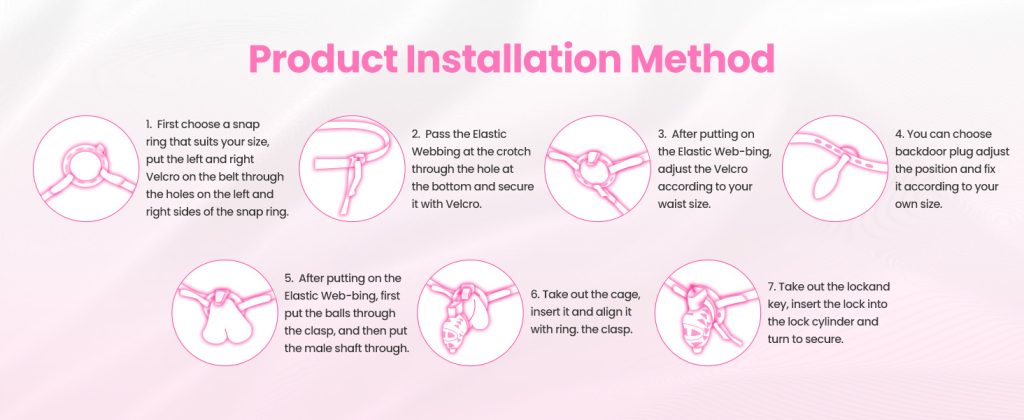 Product Installation Method

1. First choose a snap ring that suits your size, put the left and right Velcro on the belt through the holes on the left and right sides of the snap ring.

2. Pass the Elastic Webbing at the crotch through the hole at the bottom and secure it with Velcro.

3. After putting on the Elastic Web-bing, adjust the Velcro according to your waist size.

4. You can choose backdoor plug adjust the position and fix it according to your own size.

5. After putting on the Elastic Web-bing, first put the balls through the clasp, and then put the male shaft through.

6. Take out the cage, insert it and align it with ring. the clasp.

7. Take out the lockand key, insert the lock into the lock cylinder and turn to secure.